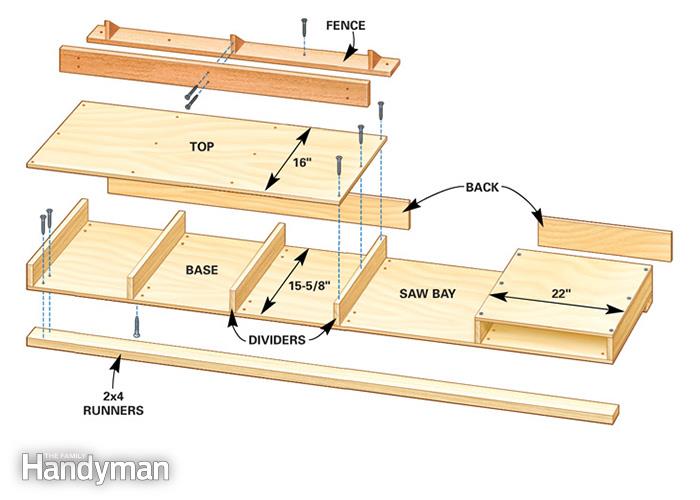 FENCE

TOP

16"

BACK

BASE

15-5/8"

SAW BAY

22"

DIVIDERS

2x4 RUNNERS

THE FAMILY Handyman